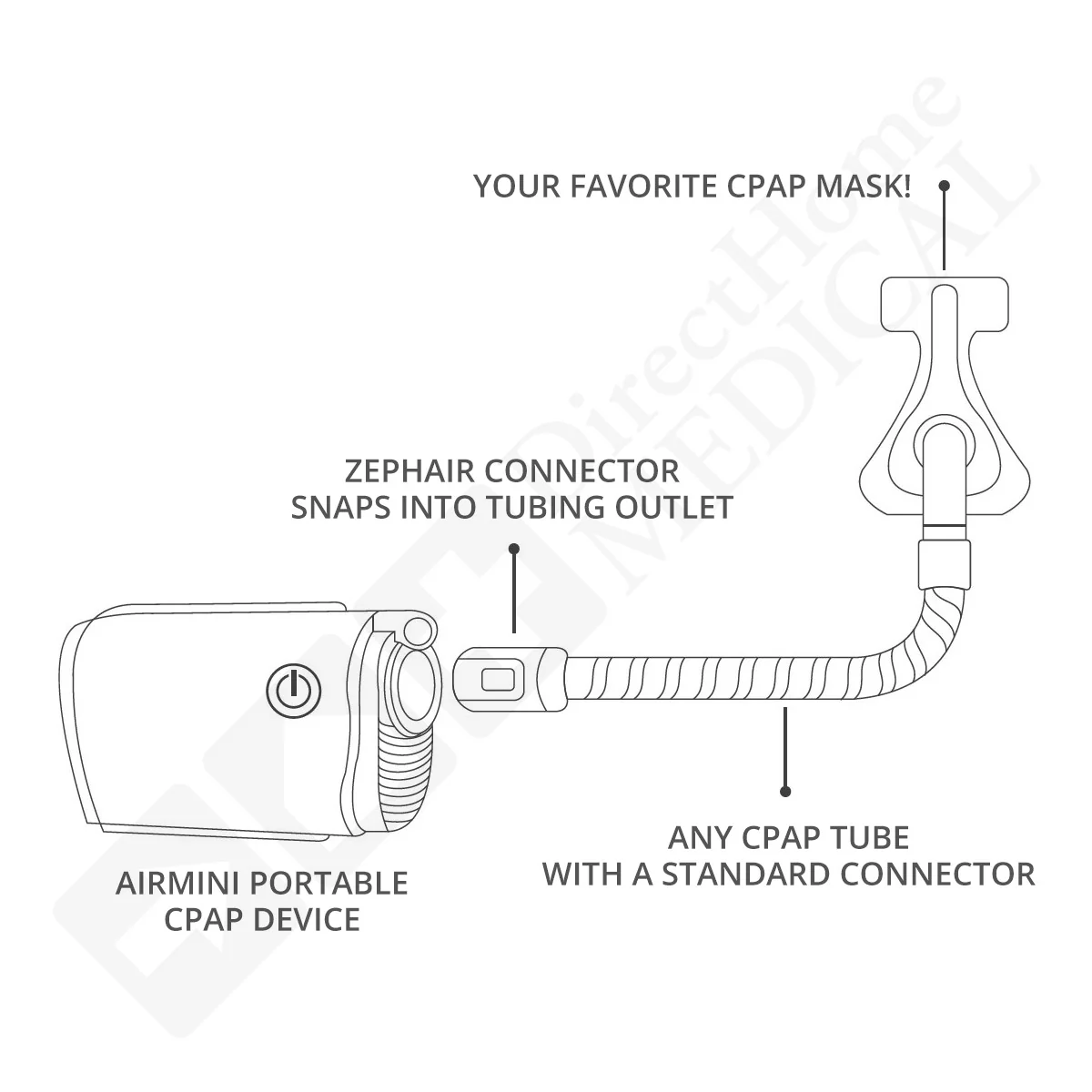 YOUR FAVORITE CPAP MASK!

ZEPHAIR CONNECTOR SNAPS INTO TUBING OUTLET

AIRMINI PORTABLE CPAP DEVICE

ANY CPAP TUBE WITH A STANDARD CONNECTOR

DirectHome MEDICAL